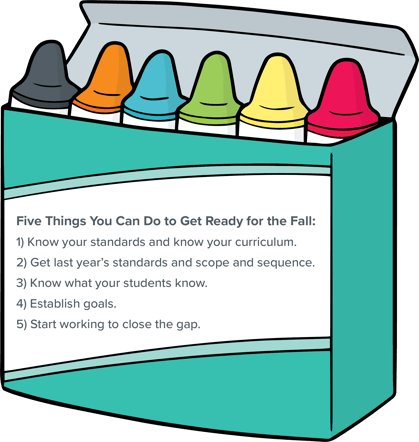 Five Things You Can Do to Get Ready for the Fall:

1) Know your standards and know your curriculum.

2) Get last year's standards and scope and sequence.

3) Know what your students know.

4) Establish goals.

5) Start working to close the gap.